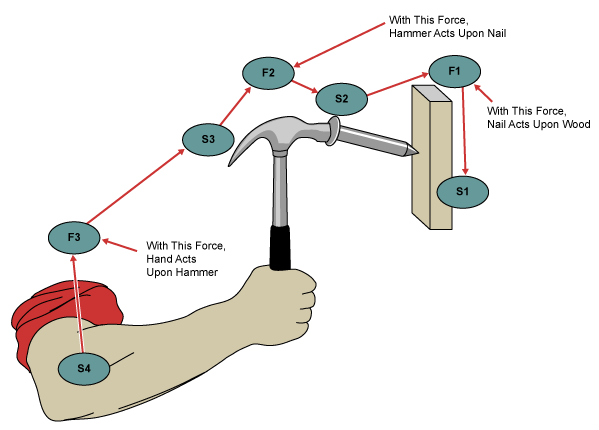 With This Force, Hammer Acts Upon Nail

F2

F1

S2

With This Force, Nail Acts Upon Wood

S3

S1

F3

With This Force, Hand Acts Upon Hammer

S4