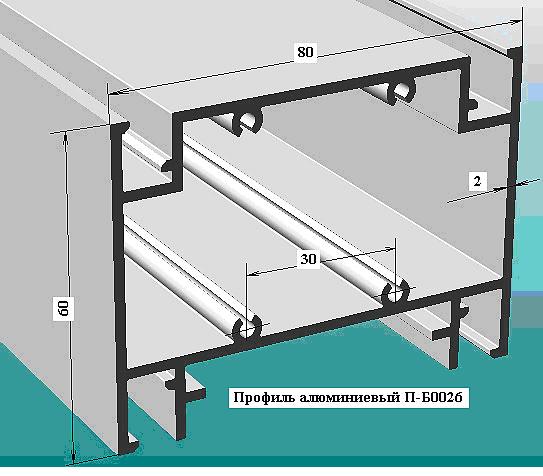 80

2

30

60

Профиль алюминиевый П-Б002б