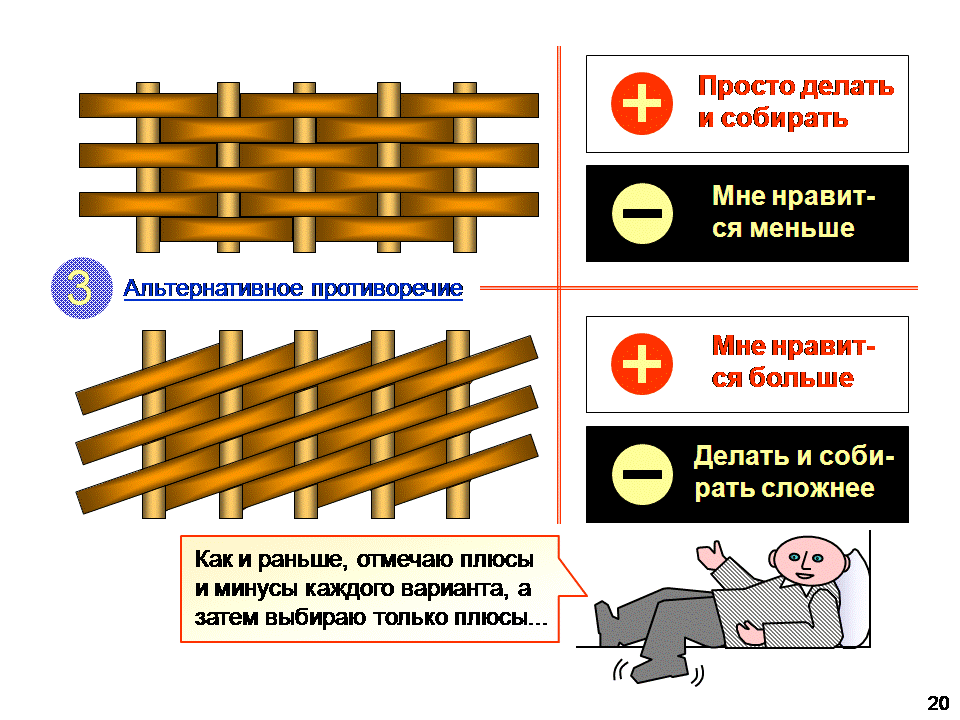 Просто делать и собирать

Мне нравится меньше

3 Альтернативное противоречие

Мне нравится больше

Делать и собирать сложнее

Как и раньше, отмечаю плюсы и минусы каждого варианта, а затем выбираю только плюсы...

20