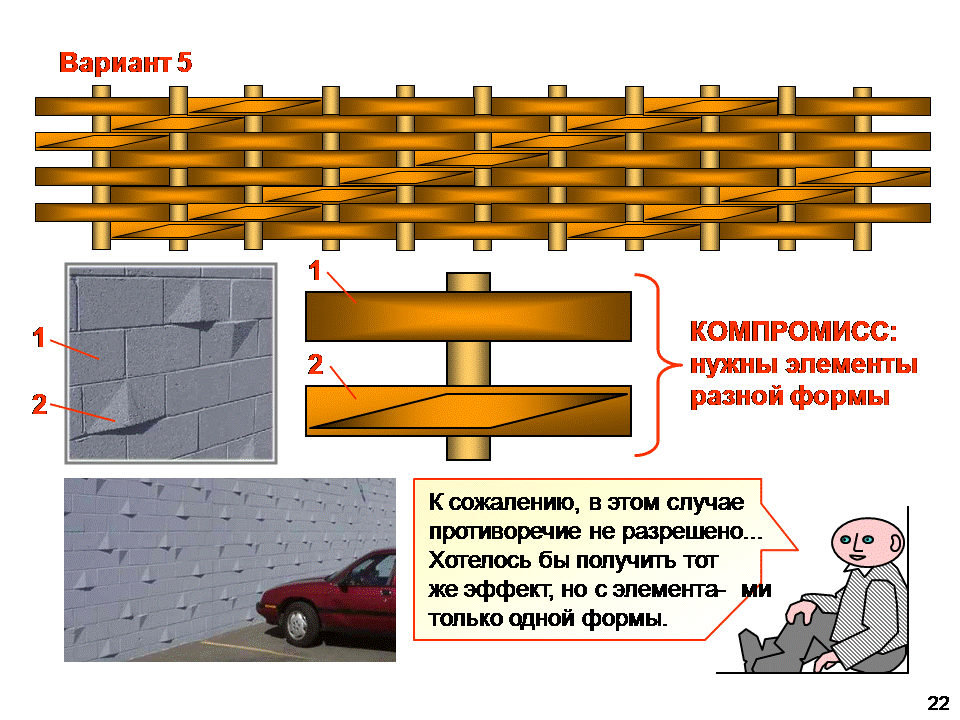 Вариант 5

1

2

1

2

КОМПРОМИСС: нужны элементы разной формы

К сожалению, в этом случае противоречие не разрешено... Хотелось бы получить тот же эффект, но с элемента- ми только одной формы.

22