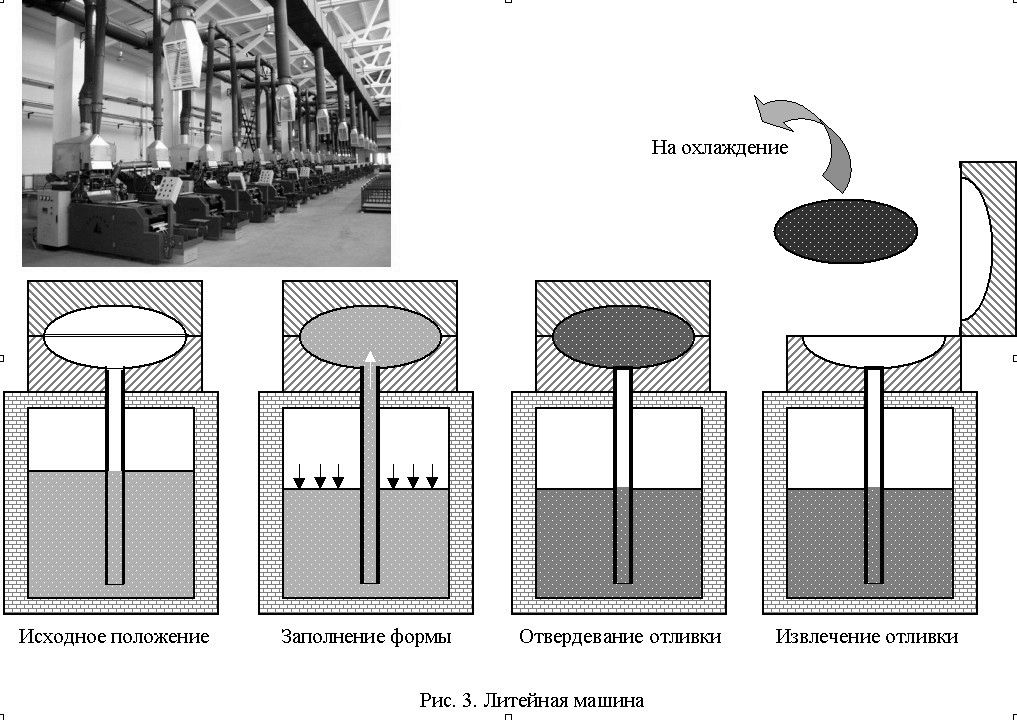 На охлаждение

Исходное положение

Заполнение формы

Отвердевание отливки

Извлечение отливки

Рис. 3. Литейная машина